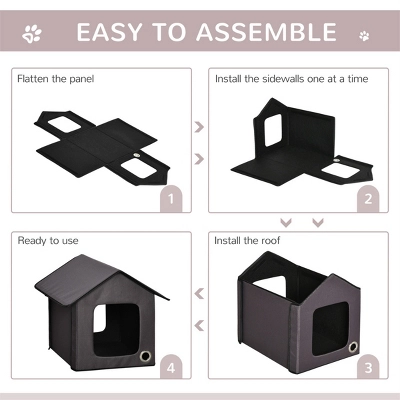 EASY TO ASSEMBLE

Flatten the panel

1

Install the sidewalls one at a time

2

Ready to use

4

Install the roof

3